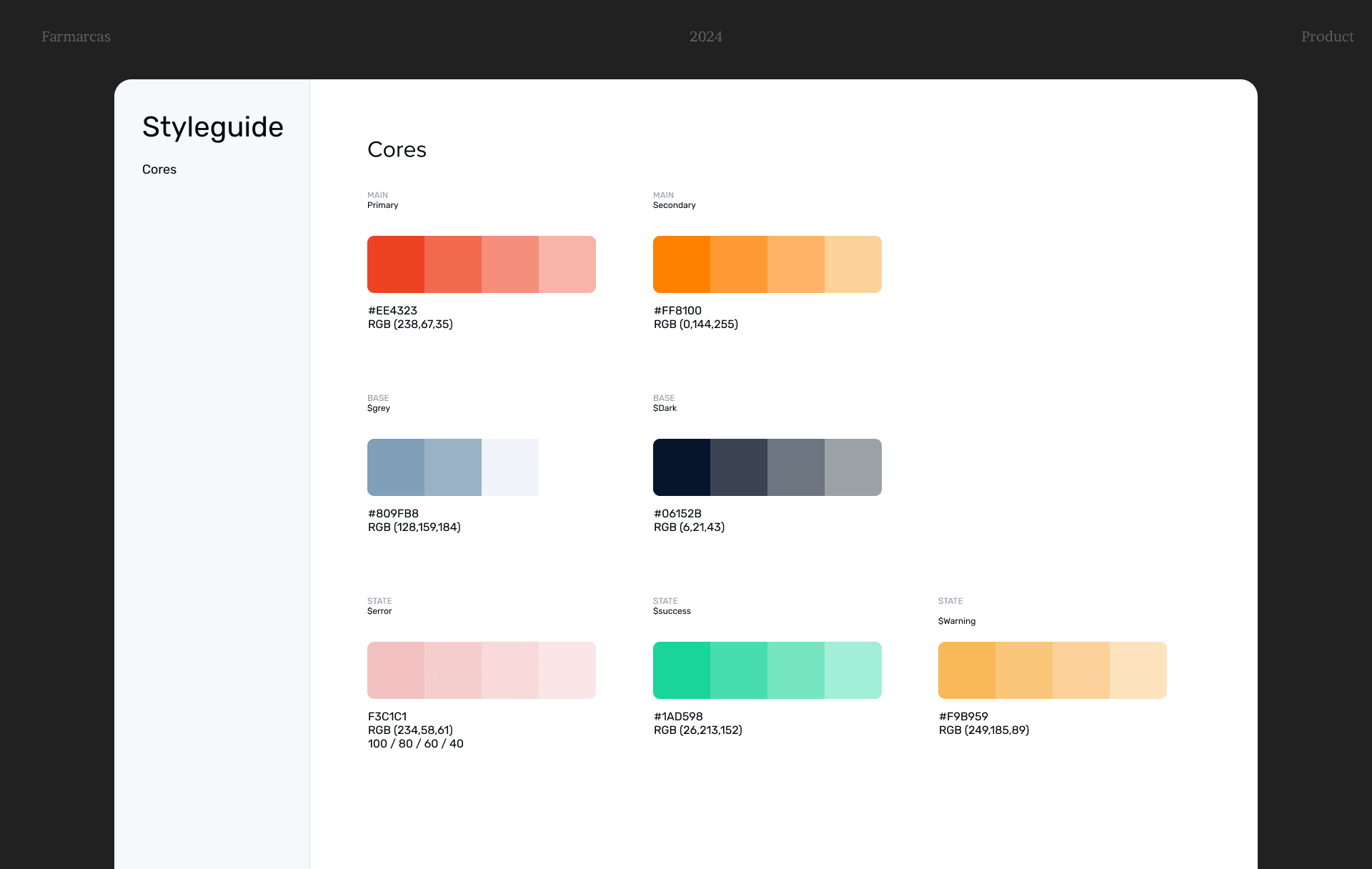 Farmarcas 2024 Product

Styleguide

Cores

Cores

MAIN
Primary

#EE4323
RGB (238,67,35)

MAIN
Secondary

#FF8100
RGB (0,144,255)

BASE
$grey

#809FB8
RGB (128,159,184)

BASE
$Dark

#06152B
RGB (6,21,43)

STATE
$error

F3C1C1
RGB (234,58,61)
100 / 80 / 60 / 40

STATE
$success

#1AD598
RGB (26,213,152)

STATE
$Warning

#F9B959
RGB (249,185,89)